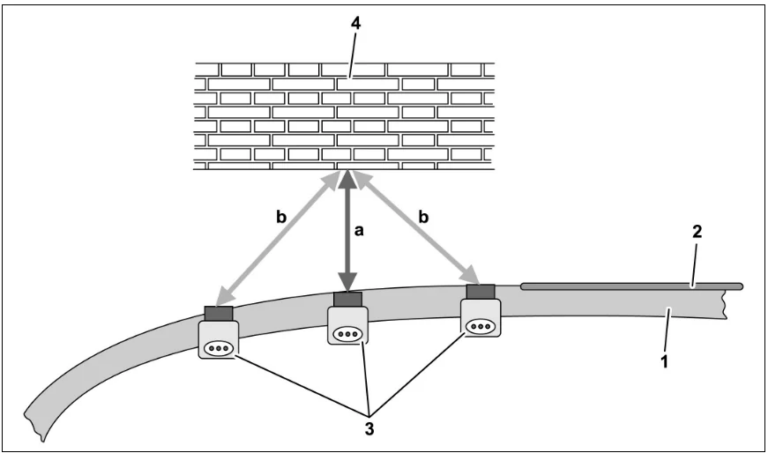 4

b

a

b

2

1

3