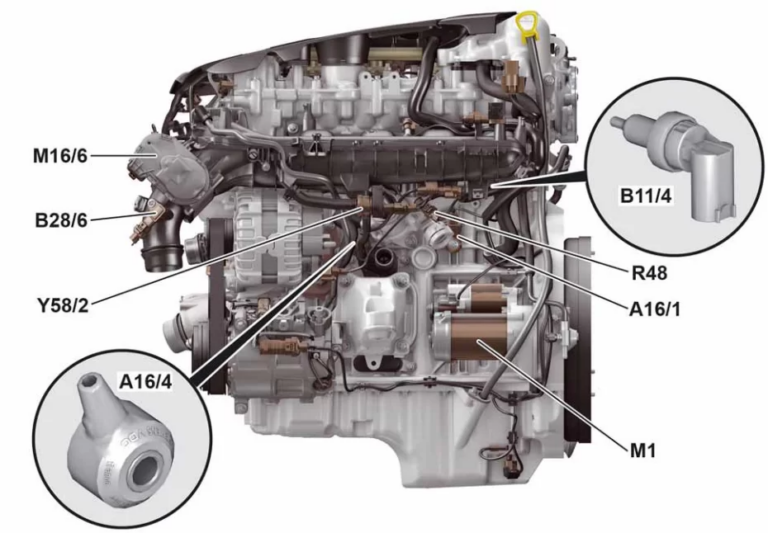 M16/6
B28/6
Y58/2
A16/4
B11/4
R48
A16/1
M1