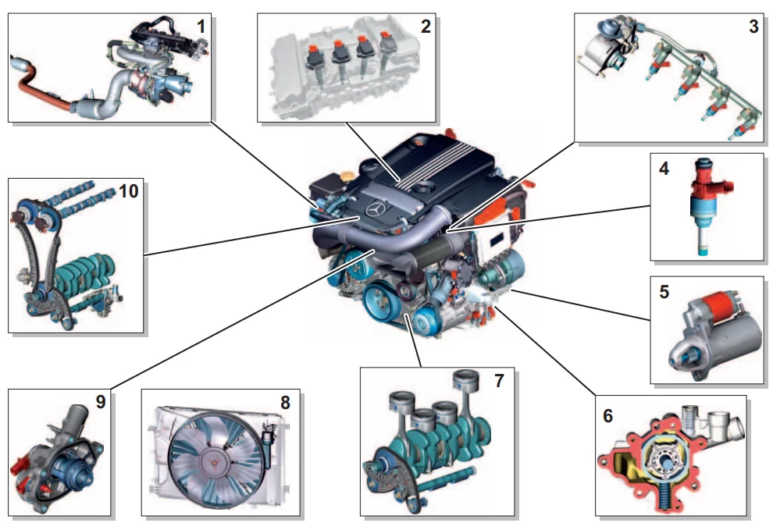 1
2
3
10
4
5
9
8
7
6