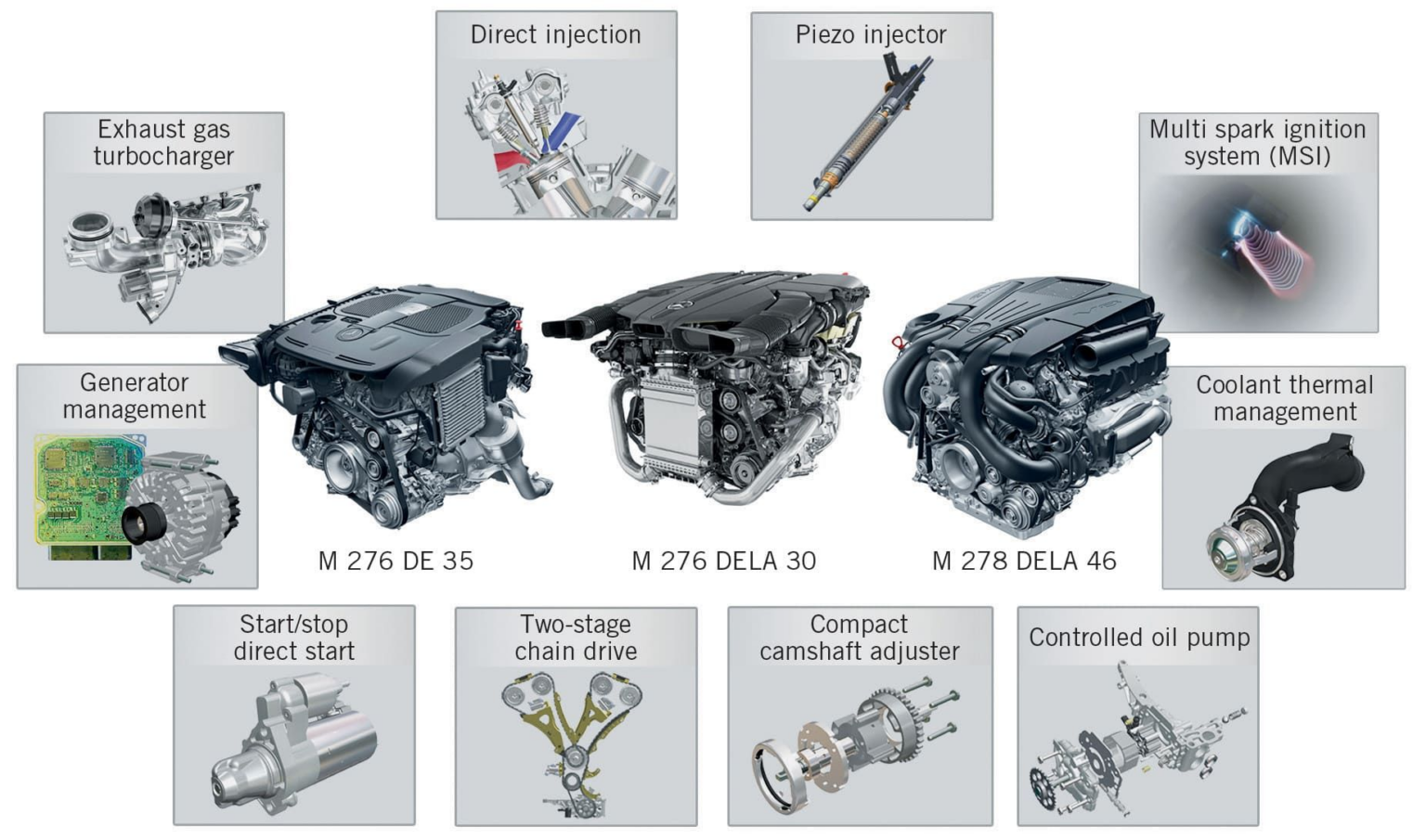 Direct injection

Piezo injector

Exhaust gas turbocharger

Multi spark ignition system (MSI)

Generator management

Coolant thermal management

M 276 DE 35

M 276 DELA 30

M 278 DELA 46

Start/stop direct start

Two-stage chain drive

Compact camshaft adjuster

Controlled oil pump